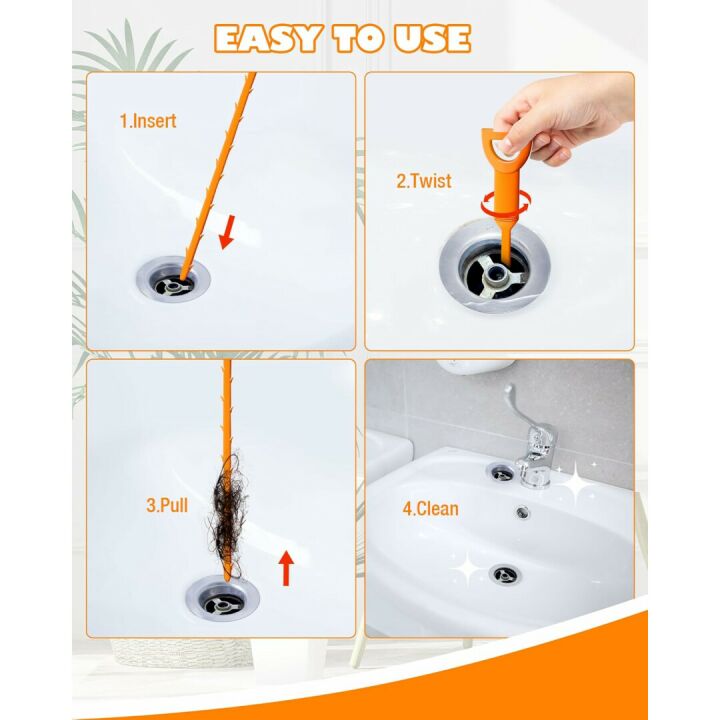 EASY TO USE

1.Insert

2.Twist

3.Pull

4.Clean