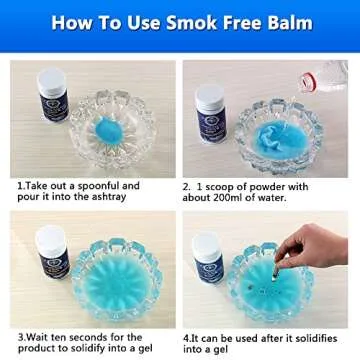 How To Use Smok Free Balm

1.Take out a spoonful and pour it into the ashtray

2. 1 scoop of powder with about 200ml of water.

3.Wait ten seconds for the product to solidify into a gel

4.It can be used after it solidifies into a gel