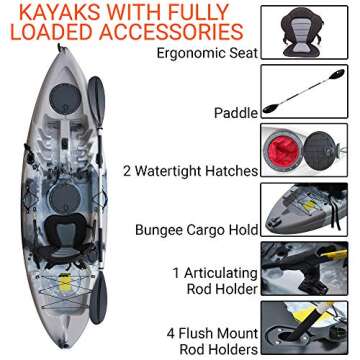 KAYAKS WITH FULLY LOADED ACCESSORIES

Ergonomic Seat

Paddle

2 Watertight Hatches

Bungee Cargo Hold

1 Articulating Rod Holder

4 Flush Mount Rod Holders