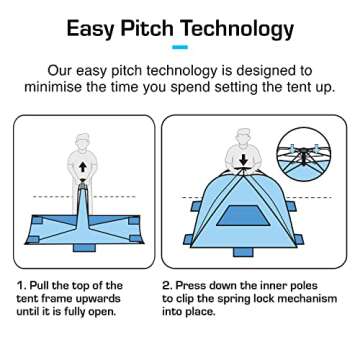 Easy Pitch Technology

Our easy pitch technology is designed to minimise the time you spend setting the tent up.

1. Pull the top of the tent frame upwards until it is fully open.

2. Press down the inner poles to clip the spring lock mechanism into place.