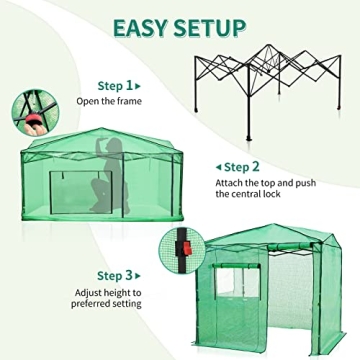 EASY SETUP

Step 1 ▸
Open the frame

◂ Step 2
Attach the top and push the central lock

Step 3 ▸
Adjust height to preferred setting