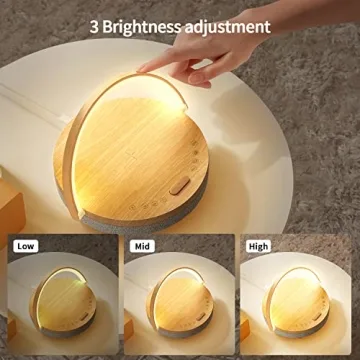 3 Brightness adjustment

Low

Mid

High