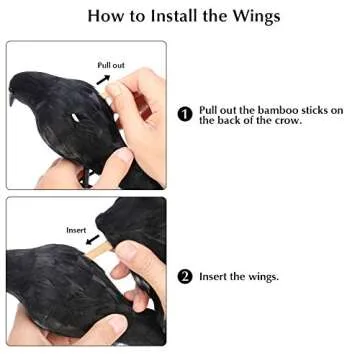 How to Install the Wings

Pull out

1 Pull out the bamboo sticks on the back of the crow.

Insert

2 Insert the wings.