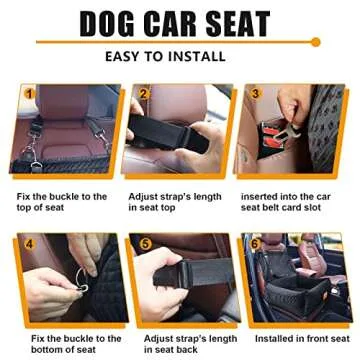 DOG CAR SEAT

EASY TO INSTALL

1

Fix the buckle to the top of seat

2

Adjust strap's length in seat top

3

inserted into the car seat belt card slot

4

Fix the buckle to the bottom of seat

5

Adjust strap's length in seat back

6

Installed in front seat