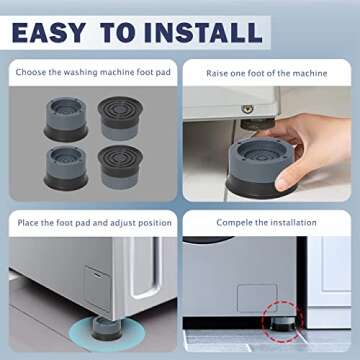 EASY TO INSTALL

Choose the washing machine foot pad

Raise one foot of the machine

Place the foot pad and adjust position

Compele the installation