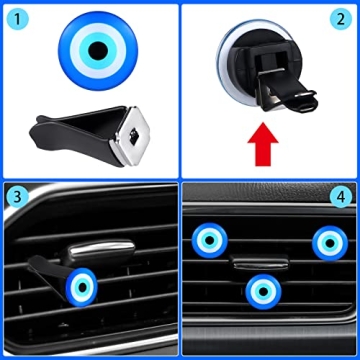 1

2

3

4