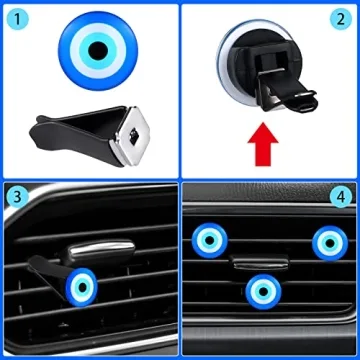 1

2

3

4