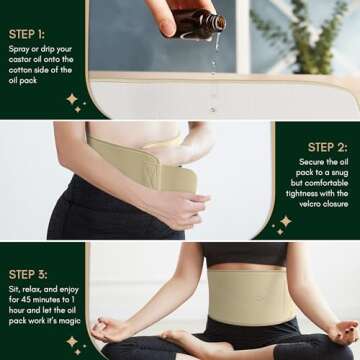 STEP 1:
Spray or drip your castor oil onto the cotton side of the oil pack

STEP 2:
Secure the oil pack to a snug but comfortable tightness with the velcro closure

STEP 3:
Sit, relax, and enjoy for 45 minutes to 1 hour and let the oil pack work it's magic