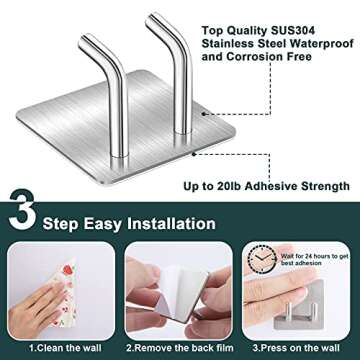 Top Quality SUS304 Stainless Steel Waterproof and Corrosion Free

Up to 20lb Adhesive Strength

3 Step Easy Installation

Wait for 24 hours to get best adhesion

1.Clean the wall

2.Remove the back film

3.Press on the wall