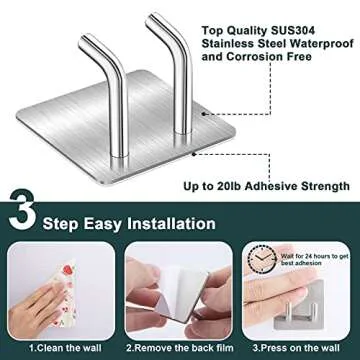 Top Quality SUS304 Stainless Steel Waterproof and Corrosion Free

Up to 20lb Adhesive Strength

3 Step Easy Installation

Wait for 24 hours to get best adhesion

1.Clean the wall

2.Remove the back film

3.Press on the wall