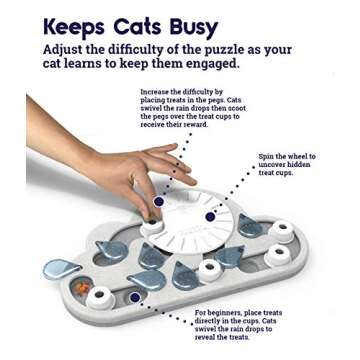 Keeps Cats Busy

Adjust the difficulty of the puzzle as your cat learns to keep them engaged.

Increase the difficulty by placing treats in the pegs. Cats swivel the rain drops then scoot the pegs over the treat cups to receive their reward.

Spin the wheel to uncover hidden treat cups.

For beginners, place treats directly in the cups. Cats swivel the rain drops to reveal the treats.