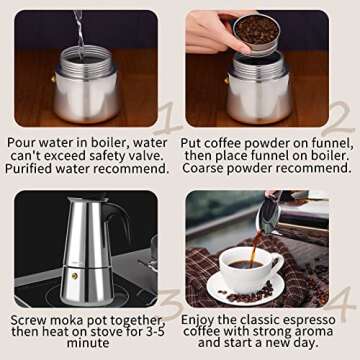 1

Pour water in boiler, water can't exceed safety valve. Purified water recommend.

2

Put coffee powder on funnel, then place funnel on boiler. Coarse powder recommend.

3

Screw moka pot together, then heat on stove for 3-5 minute

4

Enjoy the classic espresso coffee with strong aroma and start a new day.