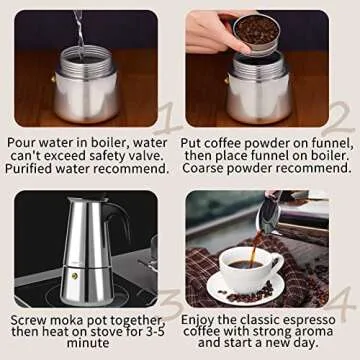 1

Pour water in boiler, water can't exceed safety valve. Purified water recommend.

2

Put coffee powder on funnel, then place funnel on boiler. Coarse powder recommend.

3

Screw moka pot together, then heat on stove for 3-5 minute

4

Enjoy the classic espresso coffee with strong aroma and start a new day.