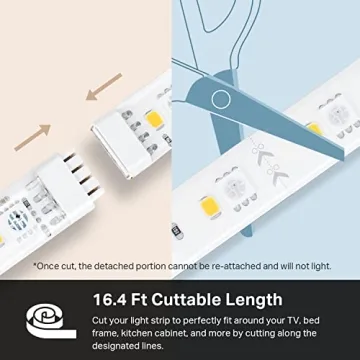 *Once cut, the detached portion cannot be re-attached and will not light.

16.4 Ft Cuttable Length

Cut your light strip to perfectly fit around your TV, bed frame, kitchen cabinet, and more by cutting along the designated lines.