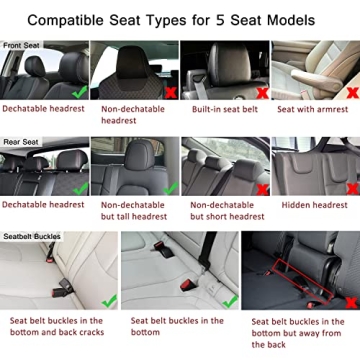 Compatible Seat Types for 5 Seat Models

Front Seat

Dechatable headrest

Non-dechatable headrest

Built-in seat belt

Seat with armrest

Rear Seat

Dechatable headrest

Non-dechatable but tall headrest

Non-dechatable but short headrest

Hidden headrest

Seatbelt Buckles

Seat belt buckles in the bottom and back cracks

Seat belt buckles in the bottom

Seat belt buckles in the bottom but away from the back