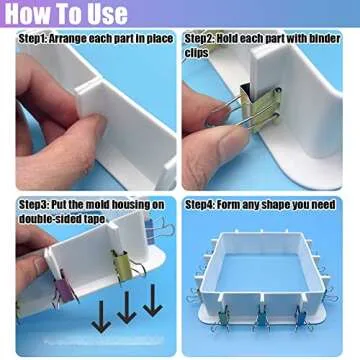 How To Use

Step1: Arrange each part in place

Step2: Hold each part with binder clips

Step3: Put the mold housing on double-sided tape

Step4: Form any shape you need