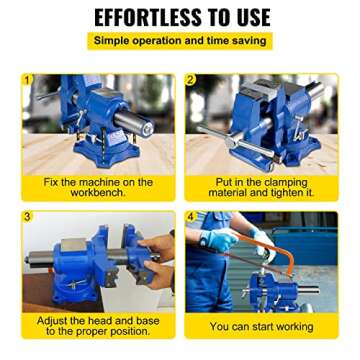 EFFORTLESS TO USE

Simple operation and time saving

1

Fix the machine on the workbench.

2

Put in the clamping material and tighten it.

3

Adjust the head and base to the proper position.

4

You can start working