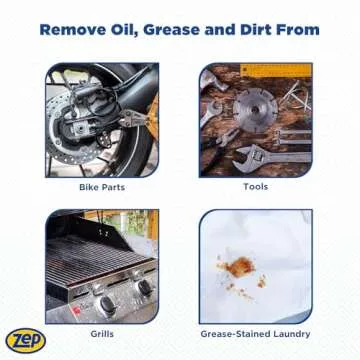 Remove Oil, Grease and Dirt From

Bike Parts

Tools

Grills

Grease-Stained Laundry

Zep