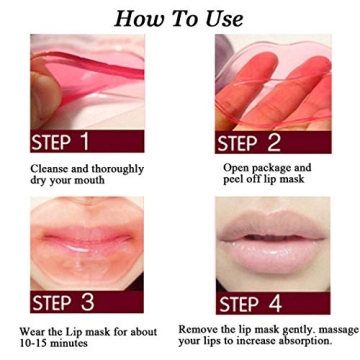 How To Use

STEP 1

Cleanse and thoroughly dry your mouth

STEP 2

Open package and peel off lip mask

STEP 3

Wear the Lip mask for about 10-15 minutes

STEP 4

Remove the lip mask gently. massage your lips to increase absorption.