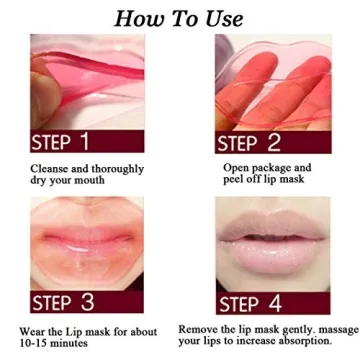 How To Use

STEP 1

Cleanse and thoroughly dry your mouth

STEP 2

Open package and peel off lip mask

STEP 3

Wear the Lip mask for about 10-15 minutes

STEP 4

Remove the lip mask gently. massage your lips to increase absorption.