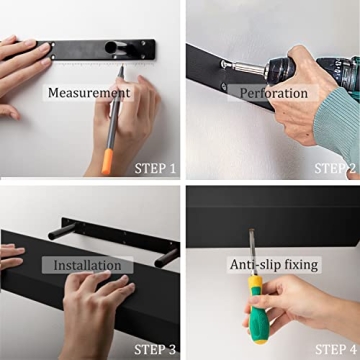 Measurement

STEP 1

Perforation

STEP 2

Installation

STEP 3

Anti-slip fixing

STEP 4