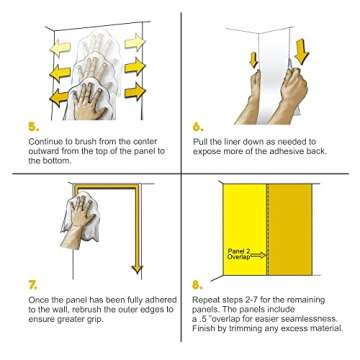 5.

Continue to brush from the center outward from the top of the panel to the bottom.

6.

Pull the liner down as needed to expose more of the adhesive back.

7.

Once the panel has been fully adhered to the wall, rebrush the outer edges to ensure greater grip.

Panel 2 Overlap

8.

Repeat steps 2-7 for the remaining panels. The panels include a .5 "overlap for easier seamlessness. Finish by trimming any excess material.