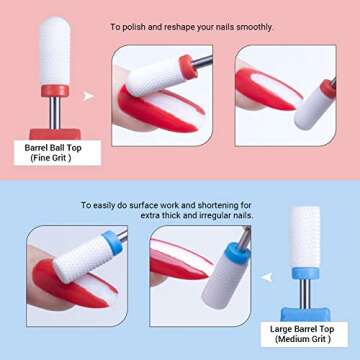 To polish and reshape your nails smoothly.

Barrel Ball Top
(Fine Grit )

To easily do surface work and shortening for extra thick and irregular nails.

Large Barrel Top
(Medium Grit )