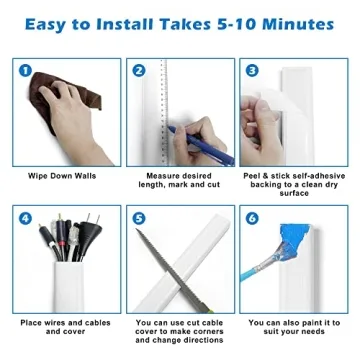 Easy to Install Takes 5-10 Minutes

1

Wipe Down Walls

2

Measure desired length, mark and cut

3

Peel & stick self-adhesive backing to a clean dry surface

4

Place wires and cables and cover

5

You can use cut cable cover to make corners and change directions

6

You can also paint it to suit your needs