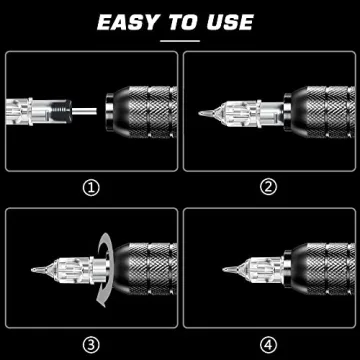 EASY TO USE

①

②

③

④