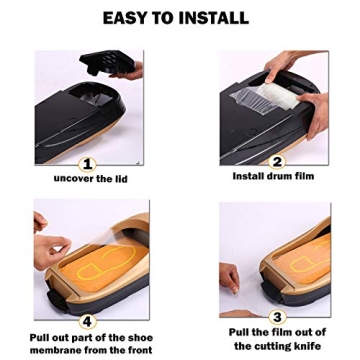 EASY TO INSTALL

1
uncover the lid

2
Install drum film

4
Pull out part of the shoe membrane from the front

3
Pull the film out of the cutting knife