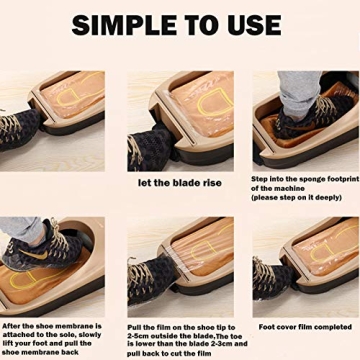 SIMPLE TO USE

let the blade rise

Step into the sponge footprint of the machine (please step on it deeply)

After the shoe membrane is attached to the sole, slowly lift your foot and pull the shoe membrane back

Pull the film on the shoe tip to 2-5cm outside the blade,The toe is lower than the blade 2-3cm and pull back to cut the film

Foot cover film completed