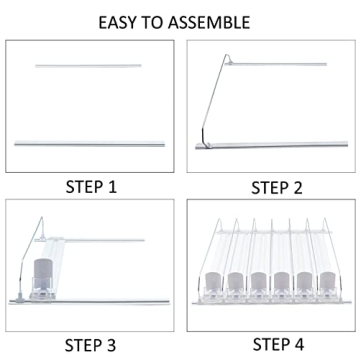 EASY TO ASSEMBLE

STEP 1

STEP 2

STEP 3

STEP 4