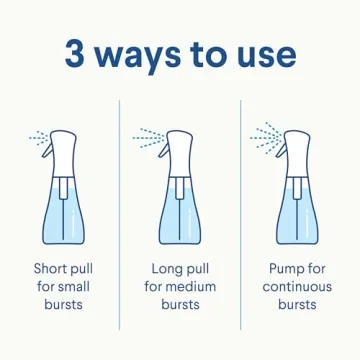 3 ways to use

Short pull for small bursts

Long pull for medium bursts

Pump for continuous bursts