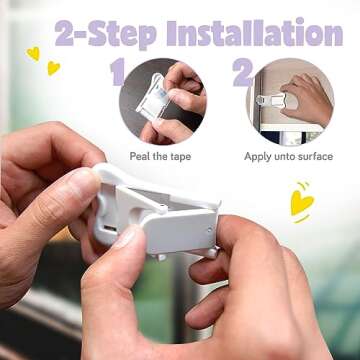 2-Step Installation

1

Peal the tape

2

Apply unto surface