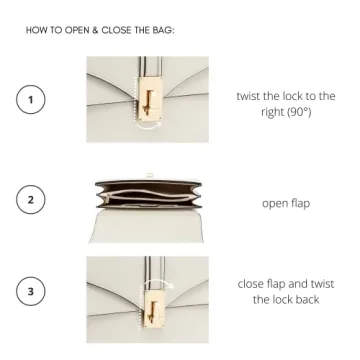 HOW TO OPEN & CLOSE THE BAG:

1

twist the lock to the right (90°)

2

open flap

3

close flap and twist the lock back