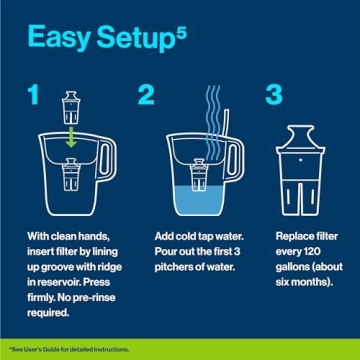 Easy Setup$^5$

1

With clean hands, insert filter by lining up groove with ridge in reservoir. Press firmly. No pre-rinse required.

2

Add cold tap water. Pour out the first 3 pitchers of water.

3

Replace filter every 120 gallons (about six months).

$^5$See User's Guide for detailed instructions.