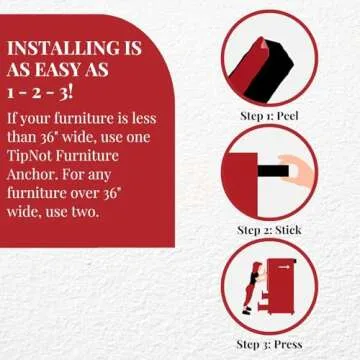 INSTALLING IS AS EASY AS 1 - 2 - 3!

If your furniture is less than 36" wide, use one TipNot Furniture Anchor. For any furniture over 36" wide, use two.

Step 1: Peel

Step 2: Stick

Step 3: Press