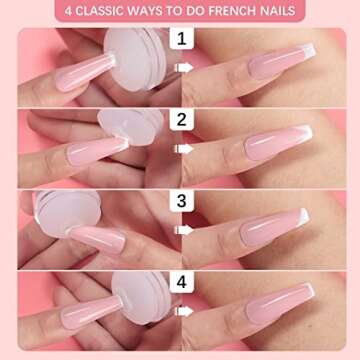 4 CLASSIC WAYS TO DO FRENCH NAILS

1

2

3

4