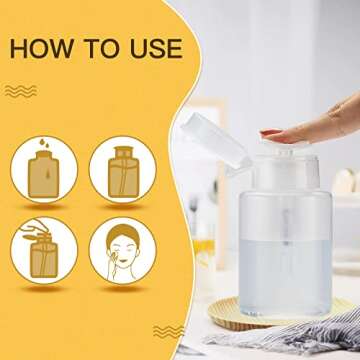 HOW TO USE