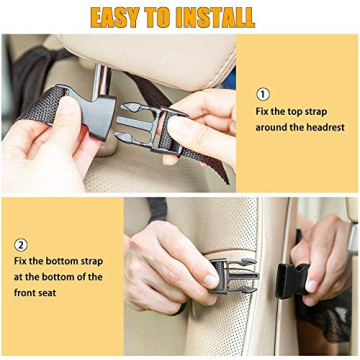 EASY TO INSTALL

①
Fix the top strap around the headrest

②
Fix the bottom strap at the bottom of the front seat