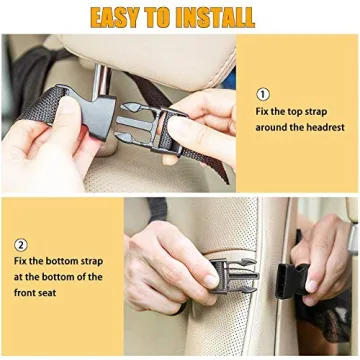 EASY TO INSTALL

①
Fix the top strap around the headrest

②
Fix the bottom strap at the bottom of the front seat