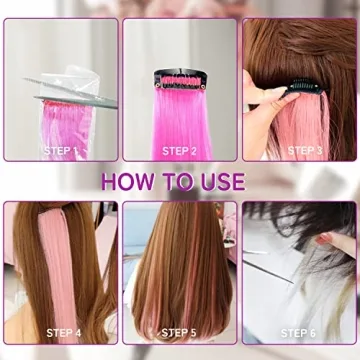 STEP 1

STEP 2

STEP 3

HOW TO USE

STEP 4

STEP 5

STEP 6