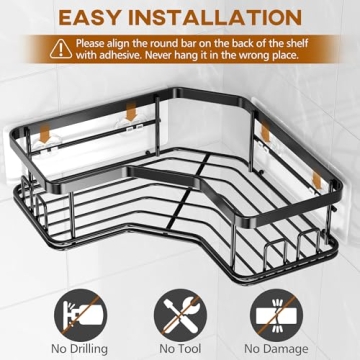 EASY INSTALLATION

Please align the round bar on the back of the shelf with adhesive. Never hang it in the wrong place.

No Drilling

No Tool

No Damage