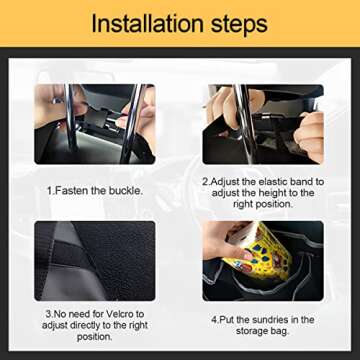 Installation steps

1.Fasten the buckle.

2.Adjust the elastic band to adjust the height to the right position.

3.No need for Velcro to adjust directly to the right position.

4.Put the sundries in the storage bag.