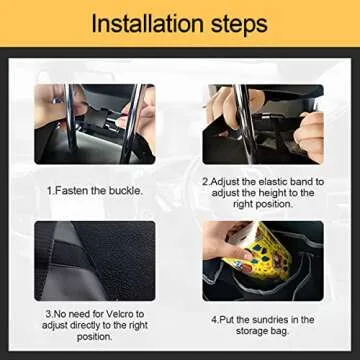 Installation steps

1.Fasten the buckle.

2.Adjust the elastic band to adjust the height to the right position.

3.No need for Velcro to adjust directly to the right position.

4.Put the sundries in the storage bag.