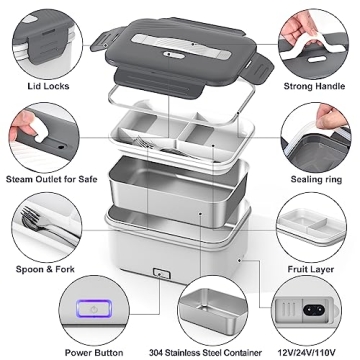 Lid Locks

Strong Handle

Steam Outlet for Safe

Sealing ring

Spoon & Fork

Fruit Layer

Power Button

304 Stainless Steel Container

12V/24V/110V