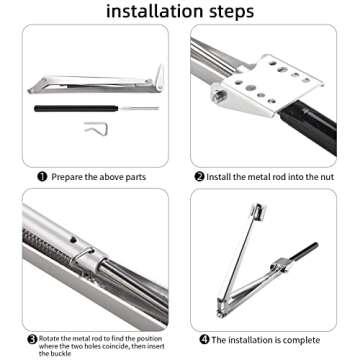 installation steps

❶ Prepare the above parts

❷ Install the metal rod into the nut

❸ Rotate the metal rod to find the position where the two holes coincide, then insert the buckle

❹ The installation is complete