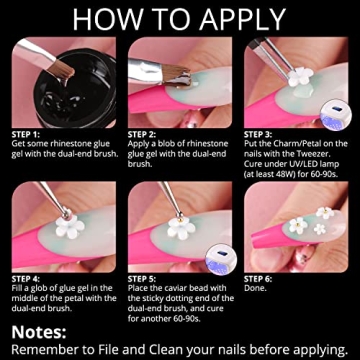 HOW TO APPLY

STEP 1:
Get some rhinestone glue gel with the dual-end brush.

STEP 2:
Apply a blob of rhinestone glue gel with the dual-end brush.

STEP 3:
Put the Charm/Petal on the nails with the Tweezer. Cure under UV/LED lamp (at least 48W) for 60-90s.

STEP 4:
Fill a glob of glue gel in the middle of the petal with the dual-end brush.

STEP 5:
Place the caviar bead with the sticky dotting end of the dual-end brush, and cure for another 60-90s.

STEP 6:
Done.

Notes:
Remember to File and Clean your nails before applying.