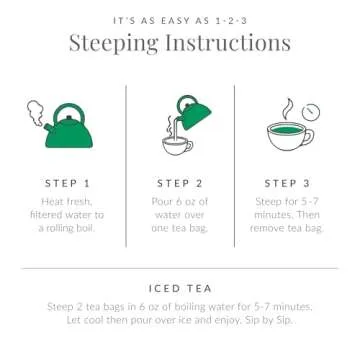 IT'S AS EASY AS 1-2-3

Steeping Instructions

STEP 1

Heat fresh, filtered water to a rolling boil.

STEP 2

Pour 6 oz of water over one tea bag.

STEP 3

Steep for 5-7 minutes. Then remove tea bag.

ICED TEA

Steep 2 tea bags in 6 oz of boiling water for 5-7 minutes. Let cool then pour over ice and enjoy. Sip by Sip.