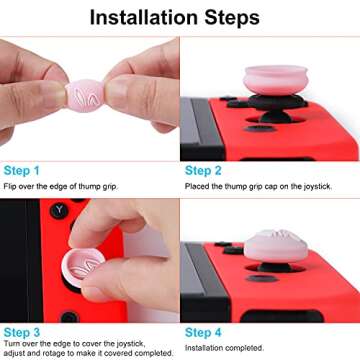 Installation Steps

Step 1
Flip over the edge of thump grip.

Step 2
Placed the thump grip cap on the joystick.

Y

Step 3
Turn over the edge to cover the joystick, adjust and rotage to make it covered completed.

Step 4
Installation completed.